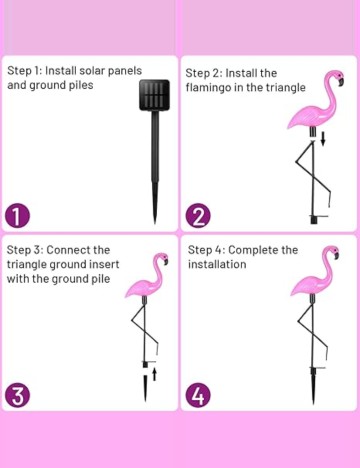 Step 1: Install solar panels and ground piles

1

Step 2: Install the flamingo in the triangle

2

Step 3: Connect the triangle ground insert with the ground pile

3

Step 4: Complete the installation

4