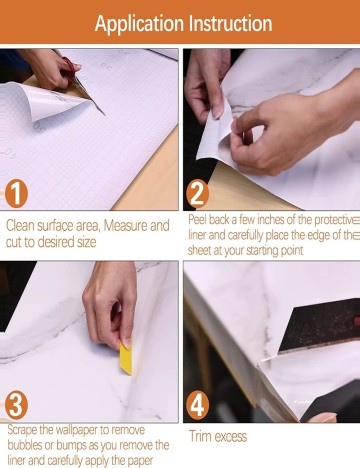 Application Instruction

1

Clean surface area, Measure and cut to desired size

2

Peel back a few inches of the protective liner and carefully place the edge of the sheet at your starting point

3

Scrape the wallpaper to remove bubbles or bumps as you remove the liner and carefully apply the paper

4

Trim excess