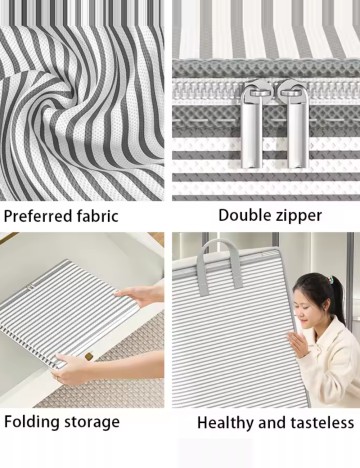 Preferred fabric

Double zipper

Folding storage

Healthy and tasteless