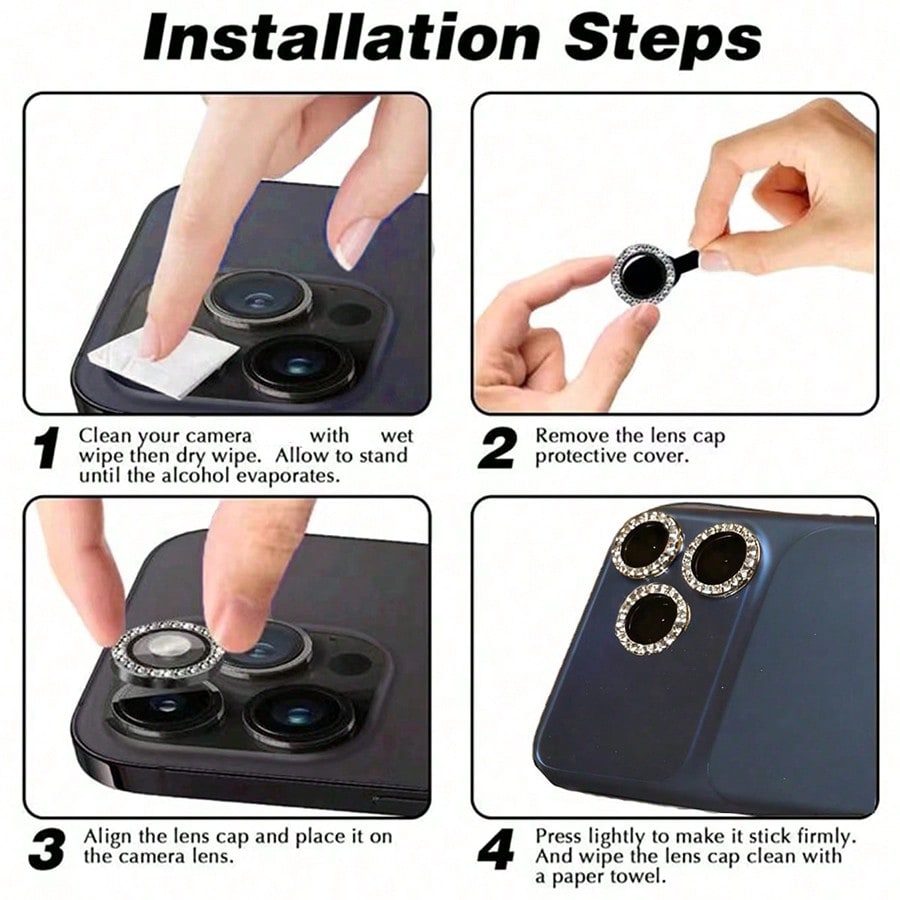 Installation Steps

1 Clean your camera with wet wipe then dry wipe. Allow to stand until the alcohol evaporates.

2 Remove the lens cap protective cover.

3 Align the lens cap and place it on the camera lens.

4 Press lightly to make it stick firmly. And wipe the lens cap clean with a paper towel.