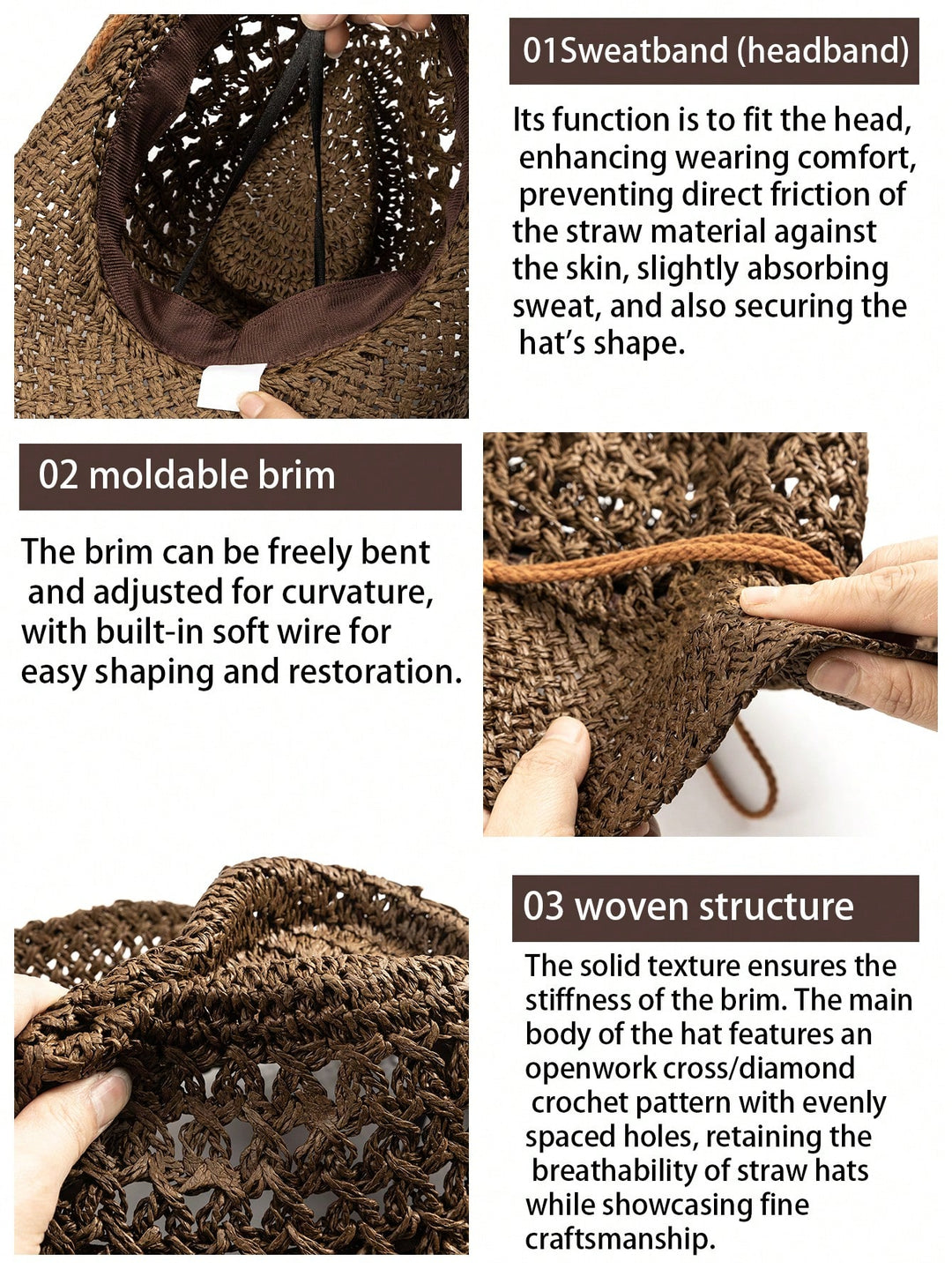 01Sweatband (headband)

Its function is to fit the head, enhancing wearing comfort, preventing direct friction of the straw material against the skin, slightly absorbing sweat, and also securing the hat's shape.

02 moldable brim

The brim can be freely bent and adjusted for curvature, with built-in soft wire for easy shaping and restoration.

03 woven structure

The solid texture ensures the stiffness of the brim. The main body of the hat features an openwork cross/diamond crochet pattern with evenly spaced holes, retaining the breathability of straw hats while showcasing fine craftsmanship.