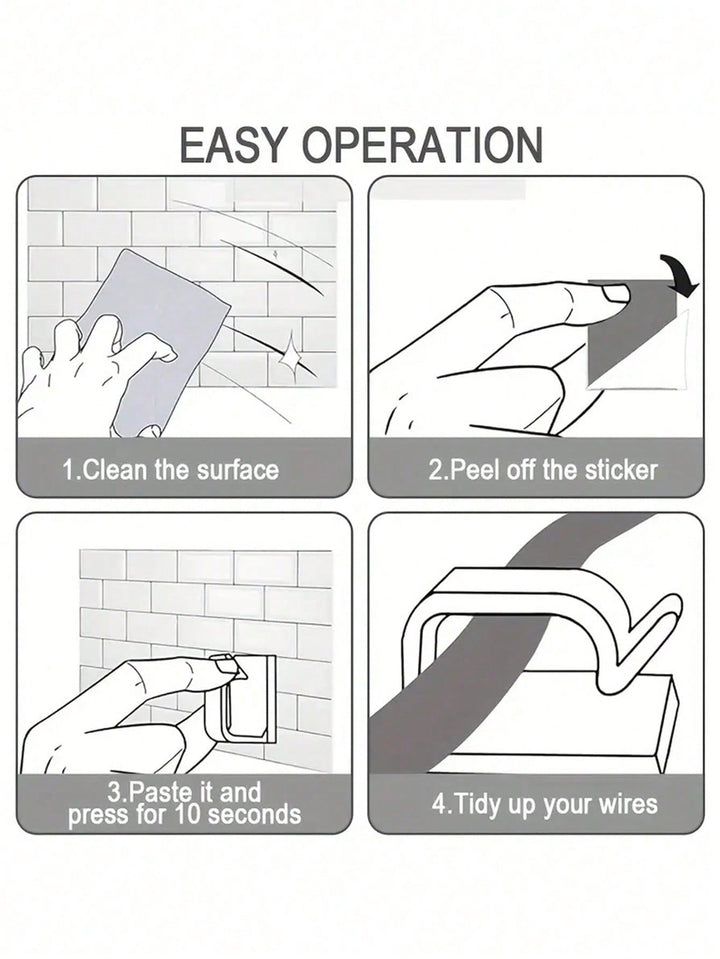 EASY OPERATION

1.Clean the surface

2.Peel off the sticker

3.Paste it and press for 10 seconds

4.Tidy up your wires