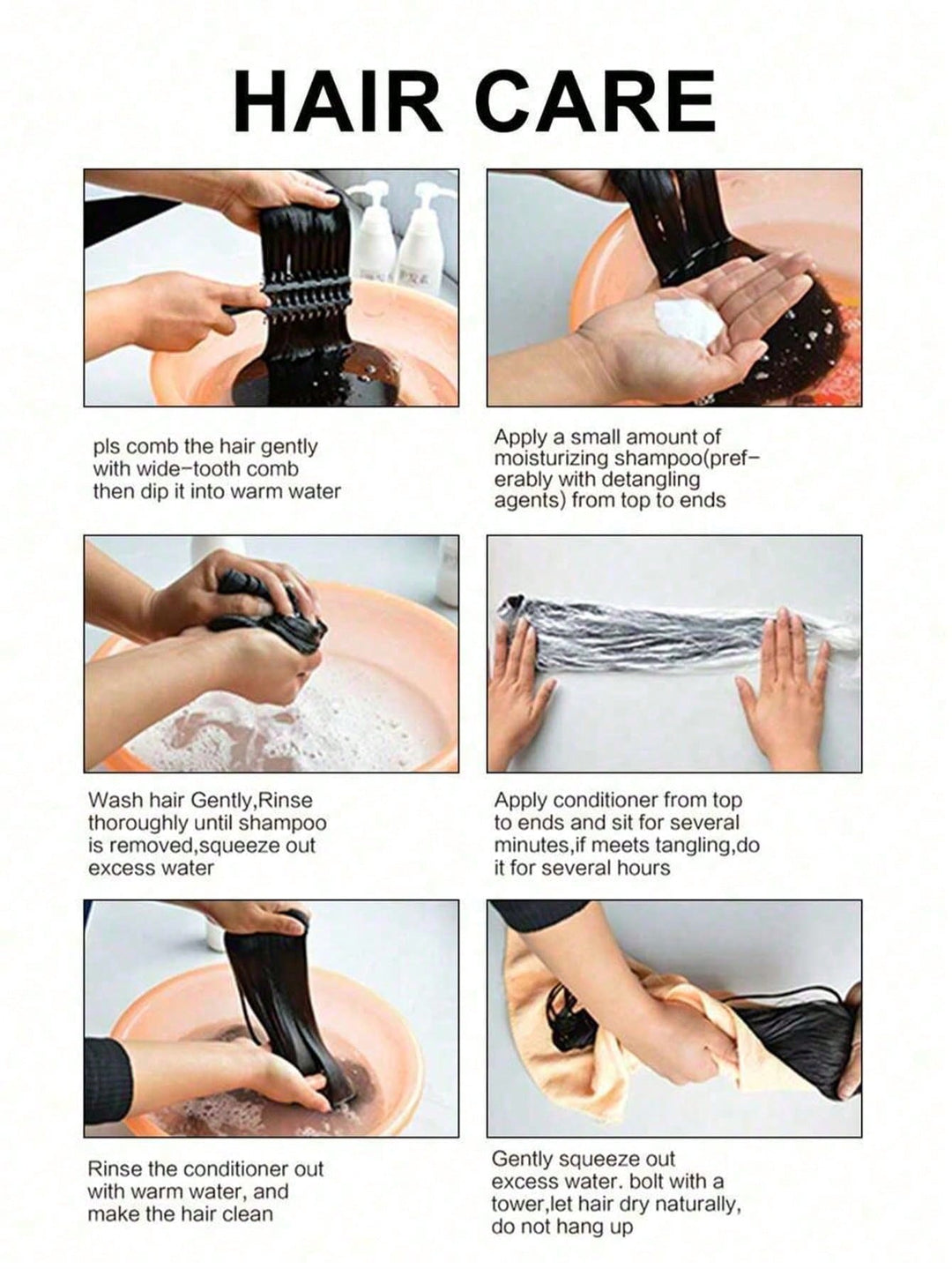 HAIR CARE

pls comb the hair gently with wide-tooth comb then dip it into warm water

Apply a small amount of moisturizing shampoo(preferably with detangling agents) from top to ends

Wash hair Gently,Rinse thoroughly until shampoo is removed,squeeze out excess water

Apply conditioner from top to ends and sit for several minutes,if meets tangling,do it for several hours

Rinse the conditioner out with warm water, and make the hair clean

Gently squeeze out excess water. bolt with a tower,let hair dry naturally, do not hang up