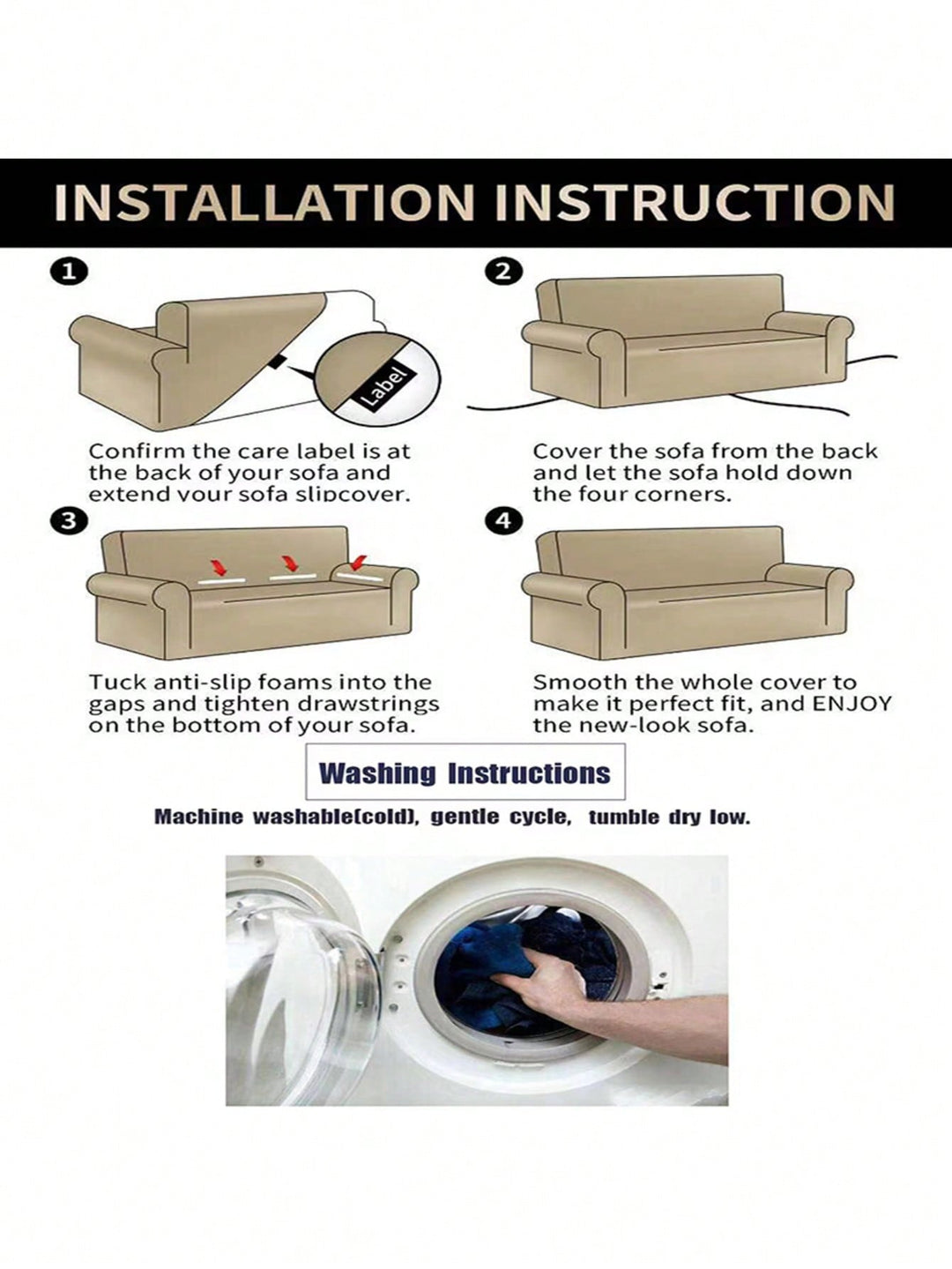 INSTALLATION INSTRUCTION

1

Label

Confirm the care label is at the back of your sofa and extend your sofa slipcover.

2

Cover the sofa from the back and let the sofa hold down the four corners.

3

Tuck anti-slip foams into the gaps and tighten drawstrings on the bottom of your sofa.

4

Smooth the whole cover to make it perfect fit, and ENJOY the new-look sofa.

Washing Instructions

Machine washable(cold), gentle cycle, tumble dry low.