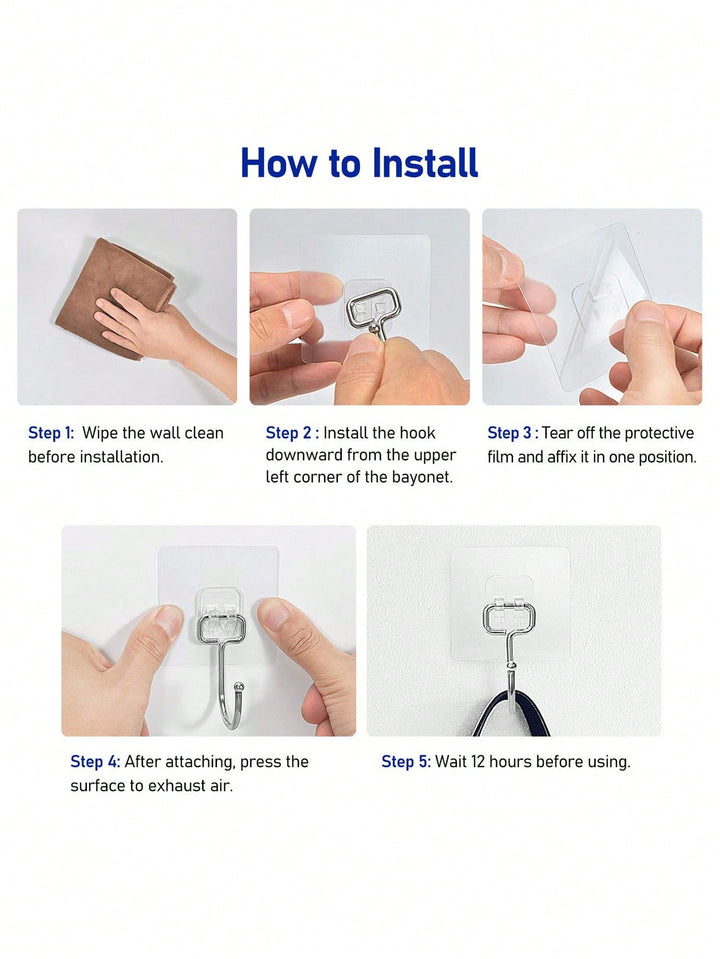 How to Install

Step 1: Wipe the wall clean before installation.

Step 2 : Install the hook downward from the upper left corner of the bayonet.

Step 3 : Tear off the protective film and affix it in one position.

Step 4: After attaching, press the surface to exhaust air.

Step 5: Wait 12 hours before using.