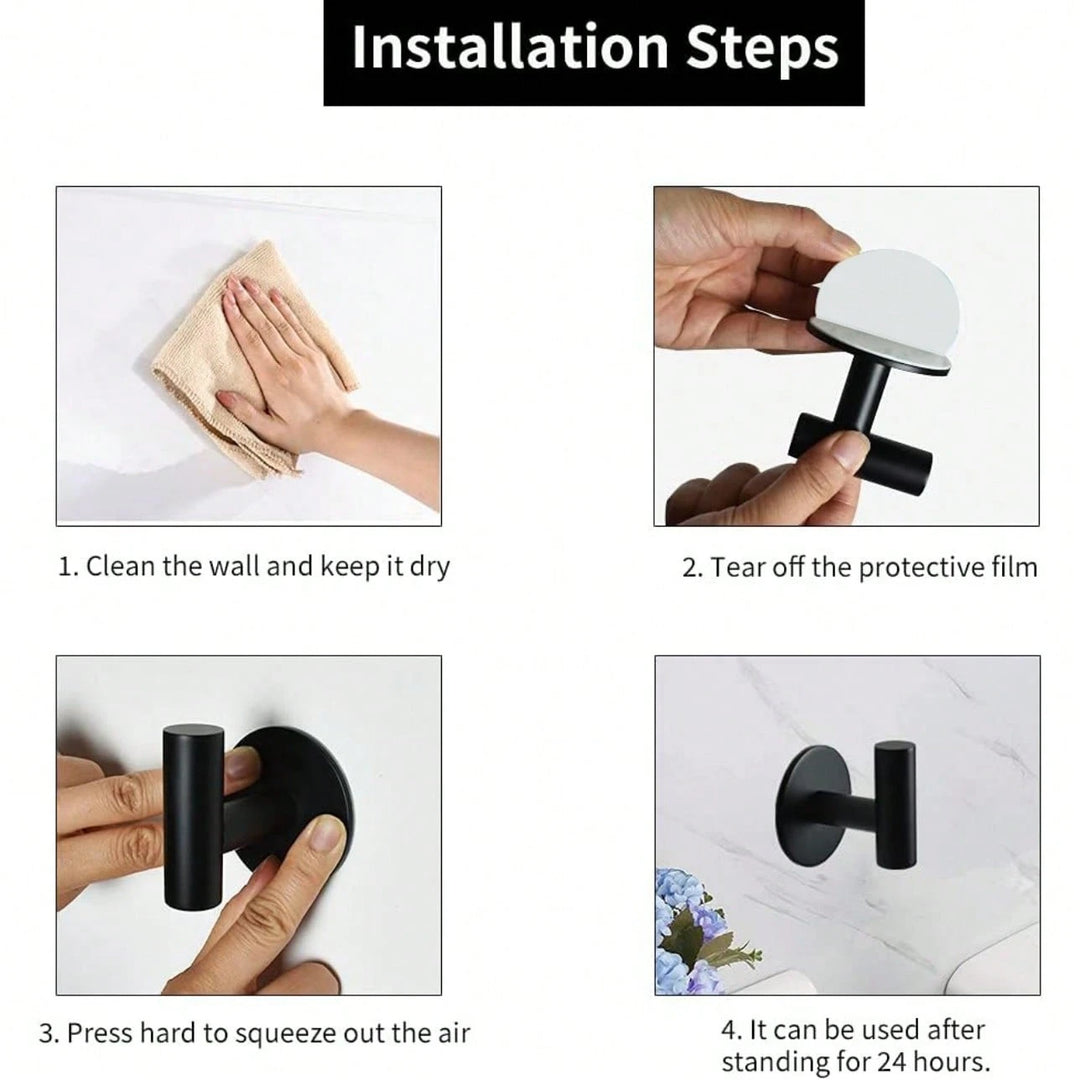 Installation Steps

1. Clean the wall and keep it dry

2. Tear off the protective film

3. Press hard to squeeze out the air

4. It can be used after standing for 24 hours.