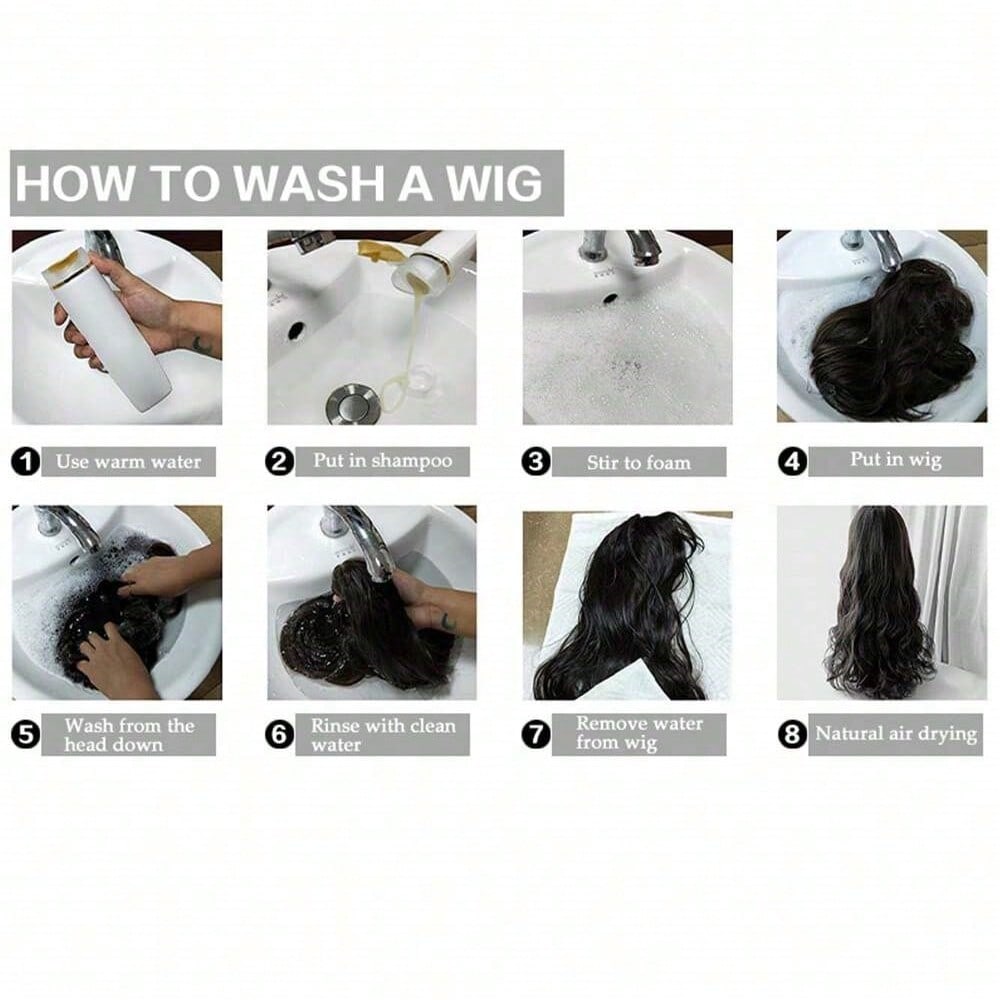 HOW TO WASH A WIG

1 Use warm water

2 Put in shampoo

3 Stir to foam

4 Put in wig

5 Wash from the head down

6 Rinse with clean water

7 Remove water from wig

8 Natural air drying