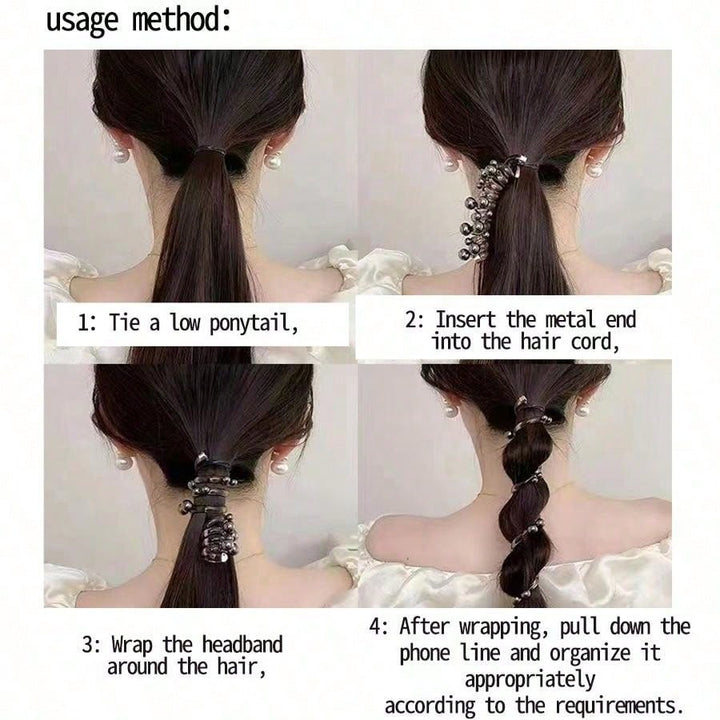 usage method:

1: Tie a low ponytail,

2: Insert the metal end into the hair cord,

3: Wrap the headband around the hair,

4: After wrapping, pull down the phone line and organize it appropriately according to the requirements.