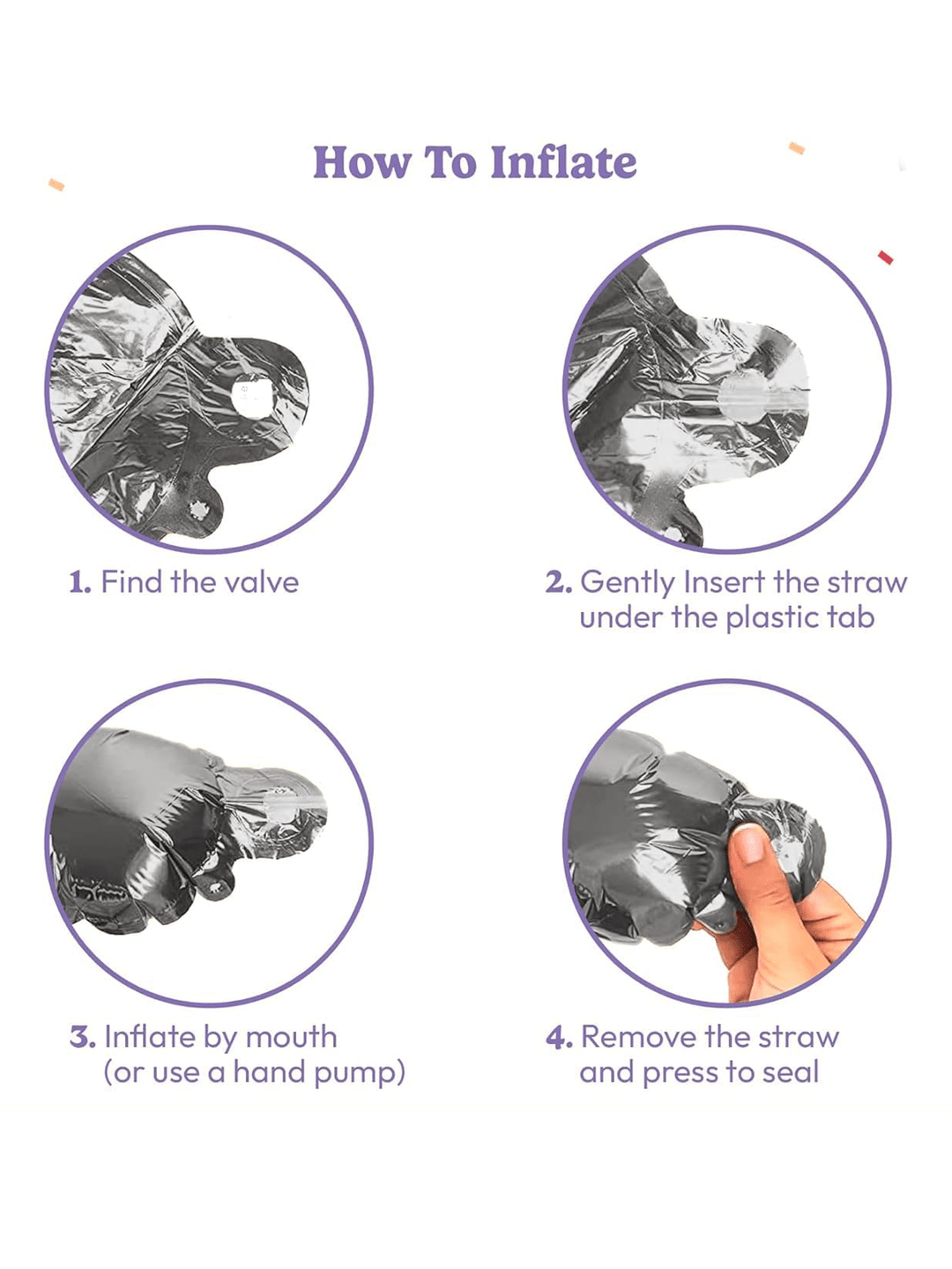 How To Inflate

1. Find the valve

2. Gently Insert the straw under the plastic tab

3. Inflate by mouth (or use a hand pump)

4. Remove the straw and press to seal