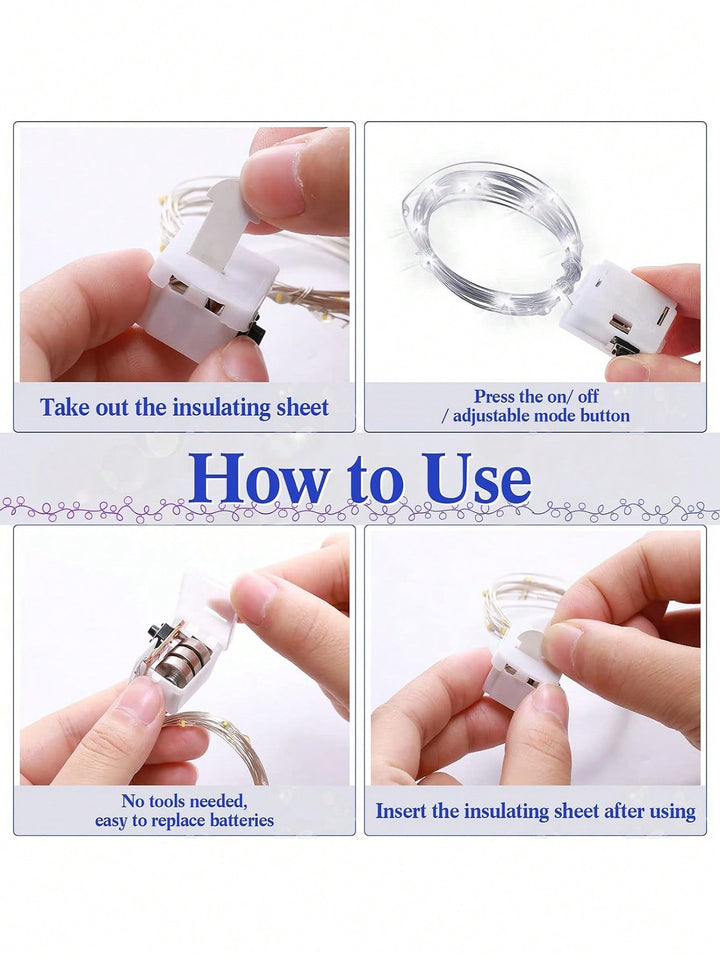 Take out the insulating sheet

Press the on/ off / adjustable mode button

How to Use

No tools needed, easy to replace batteries

Insert the insulating sheet after using