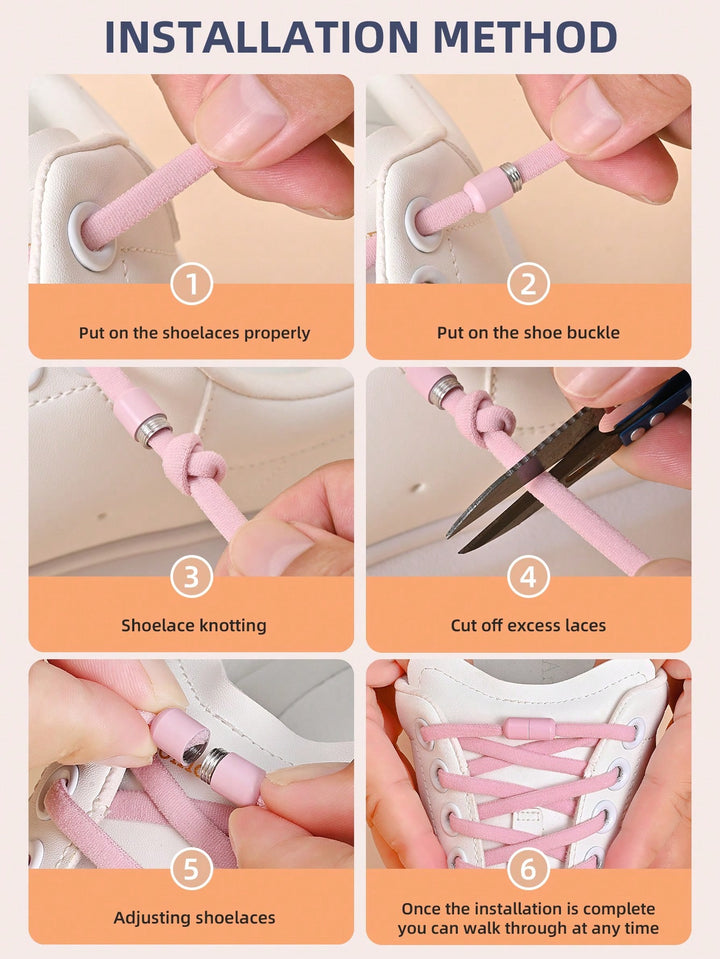 INSTALLATION METHOD

1
Put on the shoelaces properly

2
Put on the shoe buckle

3
Shoelace knotting

4
Cut off excess laces

5
Adjusting shoelaces

6
Once the installation is complete you can walk through at any time