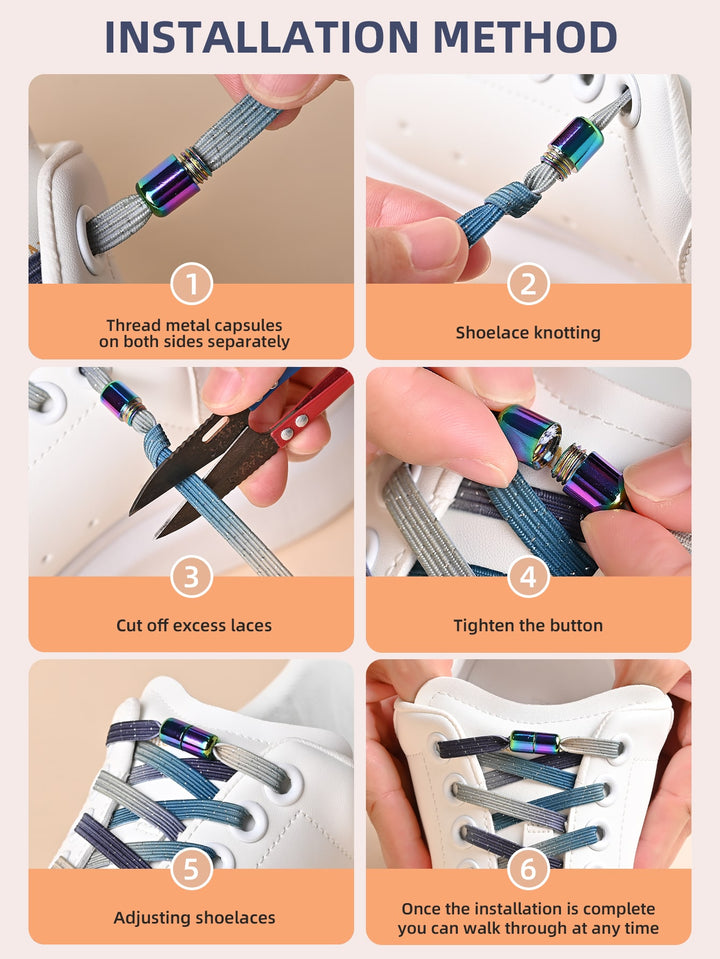 INSTALLATION METHOD

1
Thread metal capsules on both sides separately

2
Shoelace knotting

3
Cut off excess laces

4
Tighten the button

5
Adjusting shoelaces

6
Once the installation is complete you can walk through at any time